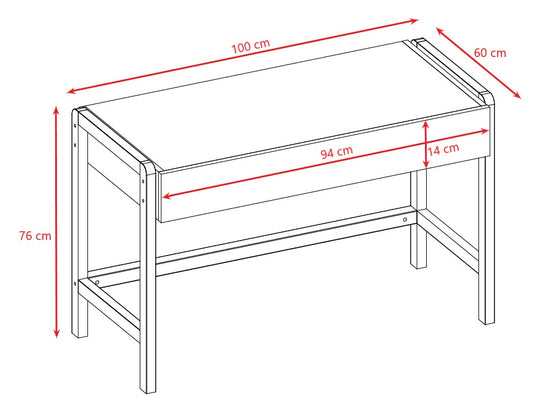 100 cm

60 cm

94 cm

14 cm

76 cm